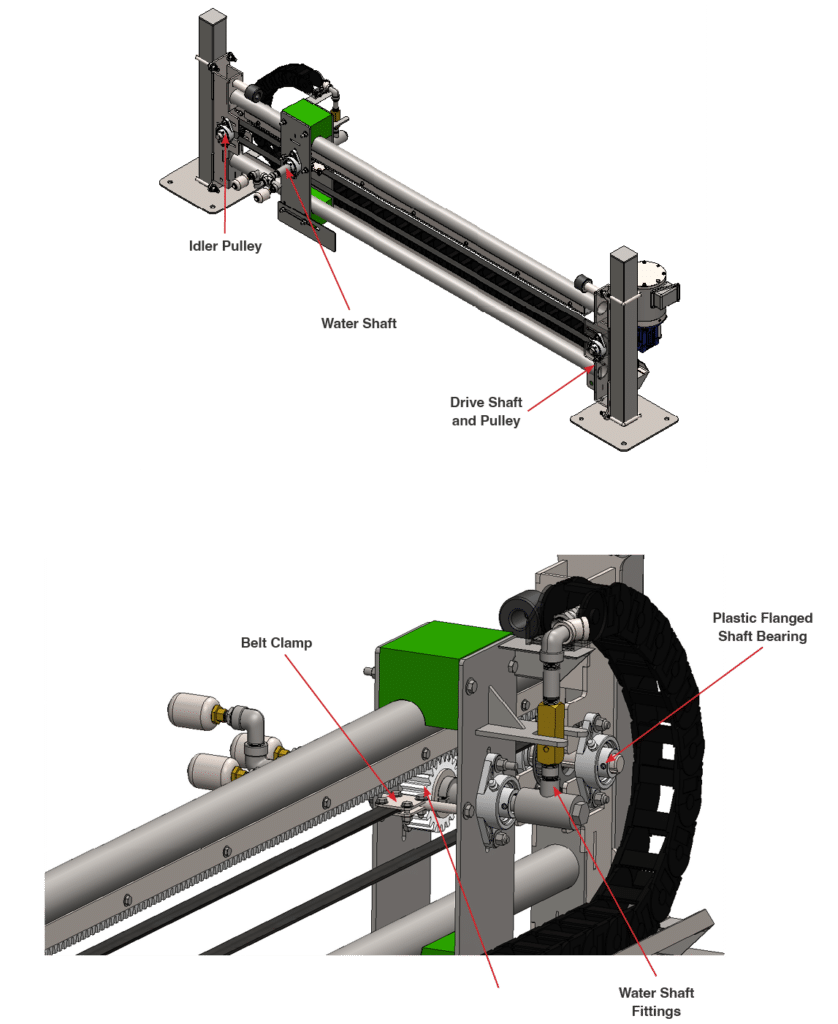 Idler Pulley

Water Shaft

Drive Shaft and Pulley

Belt Clamp

Plastic Flanged Shaft Bearing

Water Shaft Fittings